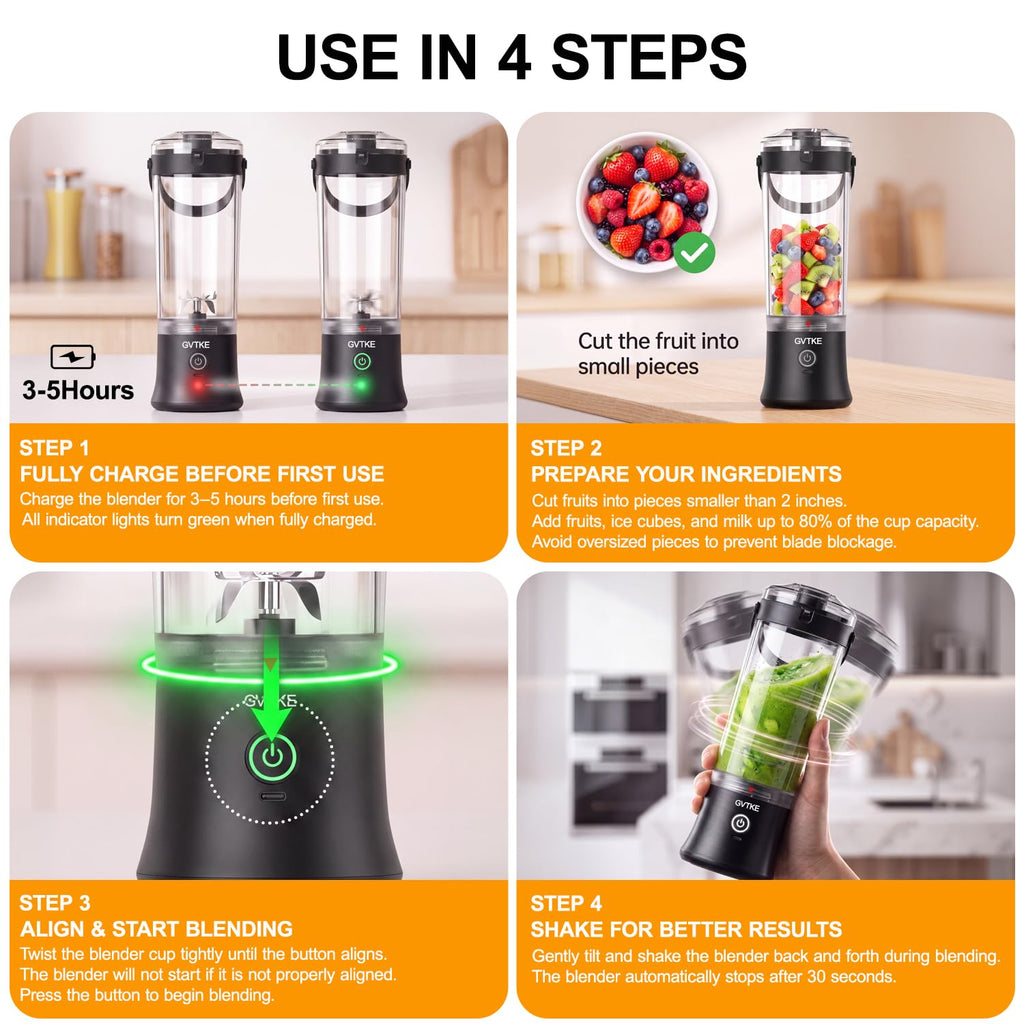 USE IN 4 STEPS

GVTKE

GVTKE

3-5Hours

STEP 1
FULLY CHARGE BEFORE FIRST USE
Charge the blender for 3–5 hours before first use. All indicator lights turn green when fully charged.

Cut the fruit into small pieces

GVTKE

STEP 2
PREPARE YOUR INGREDIENTS
Cut fruits into pieces smaller than 2 inches. Add fruits, ice cubes, and milk up to 80% of the cup capacity. Avoid oversized pieces to prevent blade blockage.

GVTKE

STEP 3
ALIGN & START BLENDING
Twist the blender cup tightly until the button aligns. The blender will not start if it is not properly aligned. Press the button to begin blending.

GVTKE

STEP 4
SHAKE FOR BETTER RESULTS
Gently tilt and shake the blender back and forth during blending. The blender automatically stops after 30 seconds.