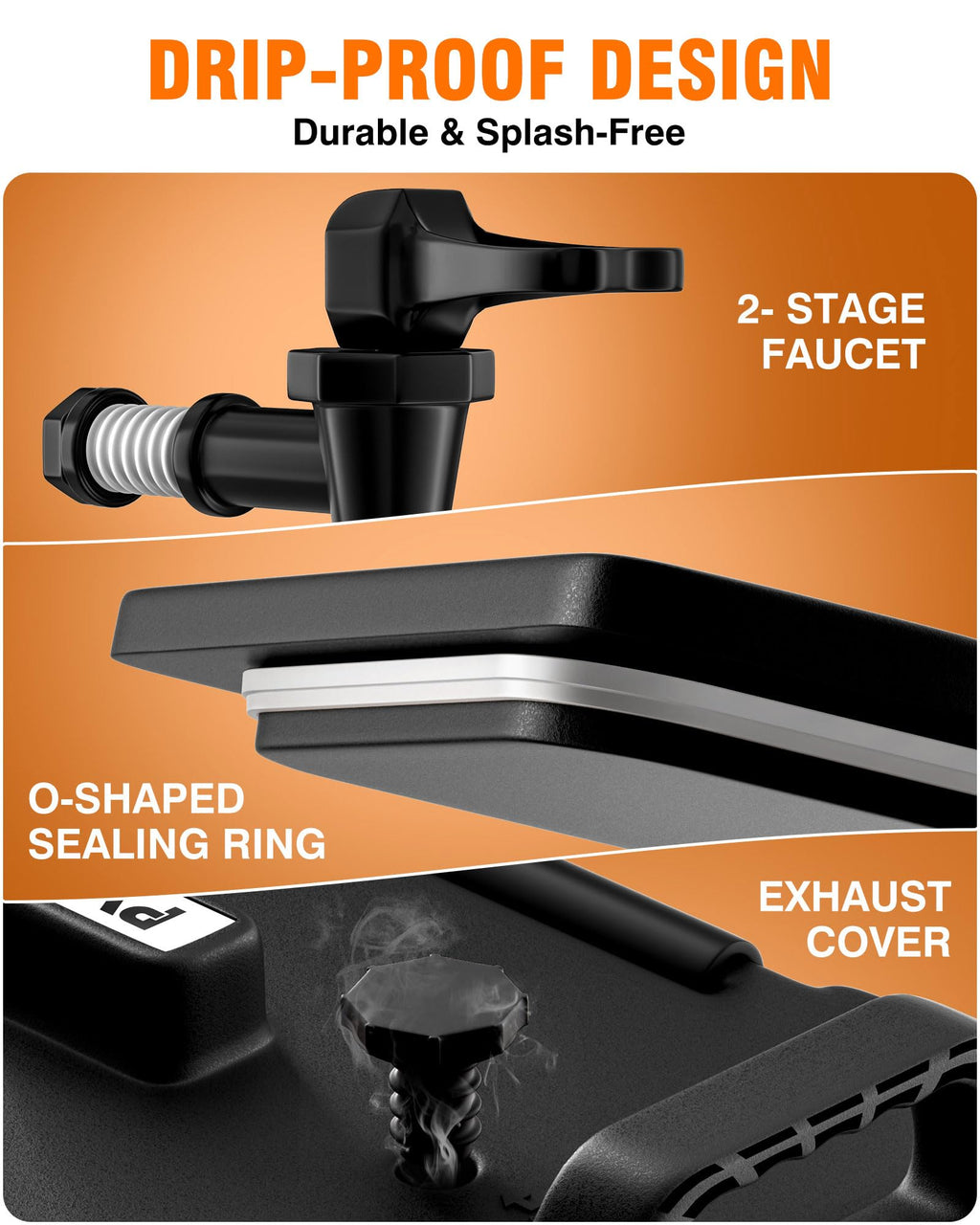 DRIP-PROOF DESIGN
Durable & Splash-Free

2- STAGE FAUCET

O-SHAPED SEALING RING

EXHAUST COVER